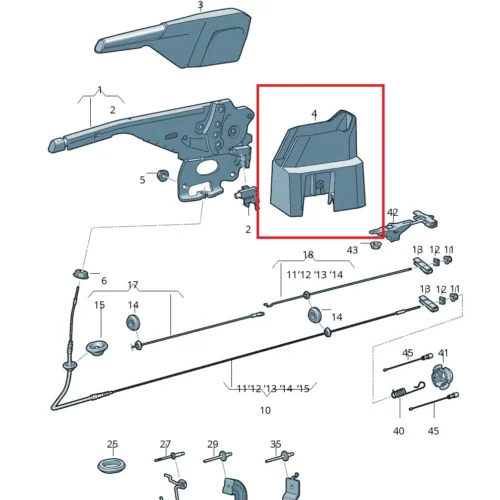 3

1

2

4

5

2

42

43

13 12 11

18

11'12 '13 '14

6

17

15

14

14

13 12 11

45 41

11'12 '13 '14 '15

10

40 45

25 27 29 35