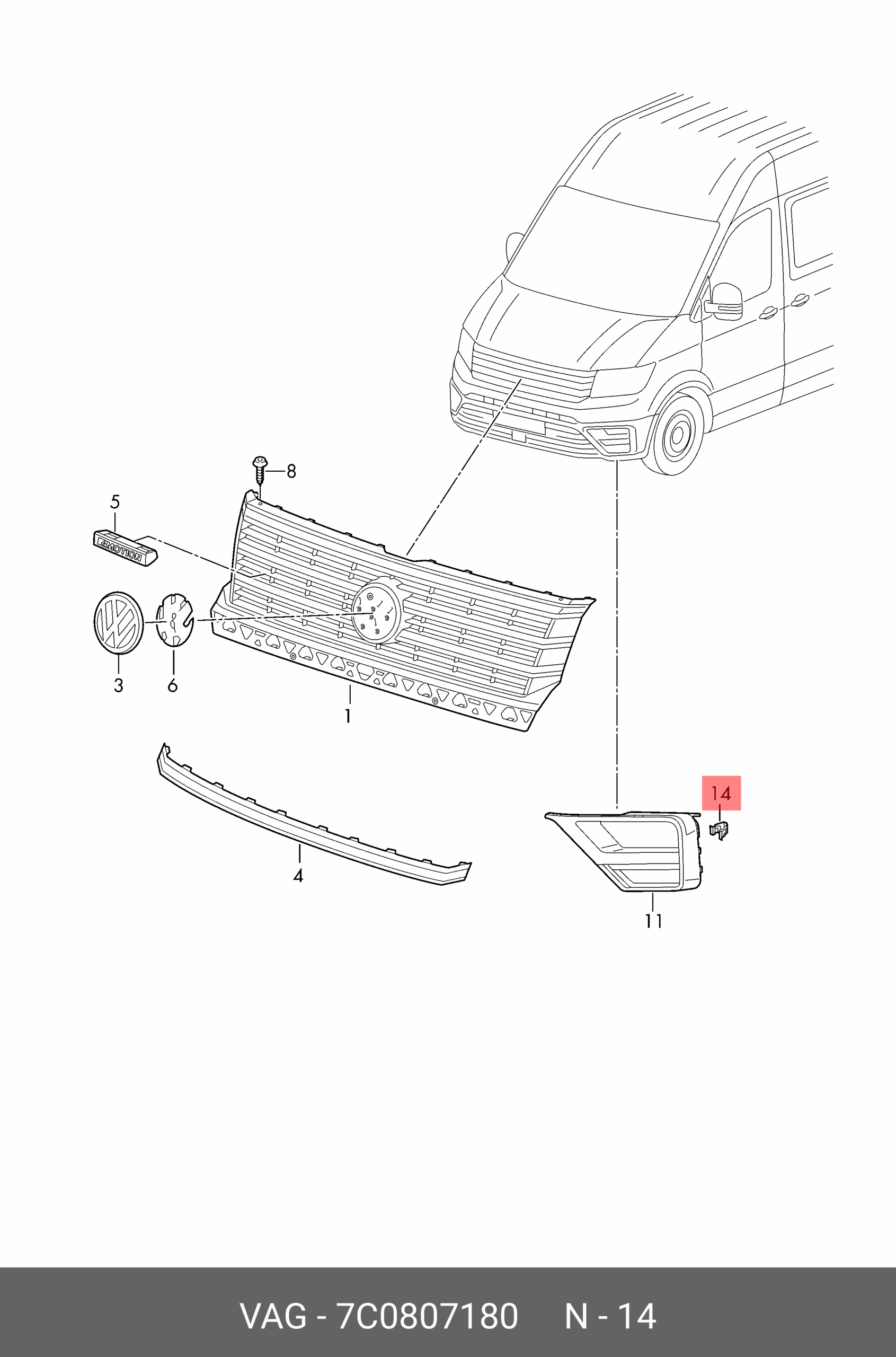 8
5
4MOTION
3
6
1
4
14
11
VAG - 7C0807180 N - 14