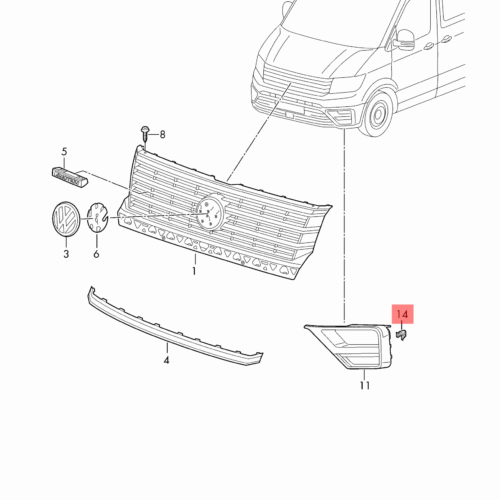 8
5
3
6
1
4
14
11