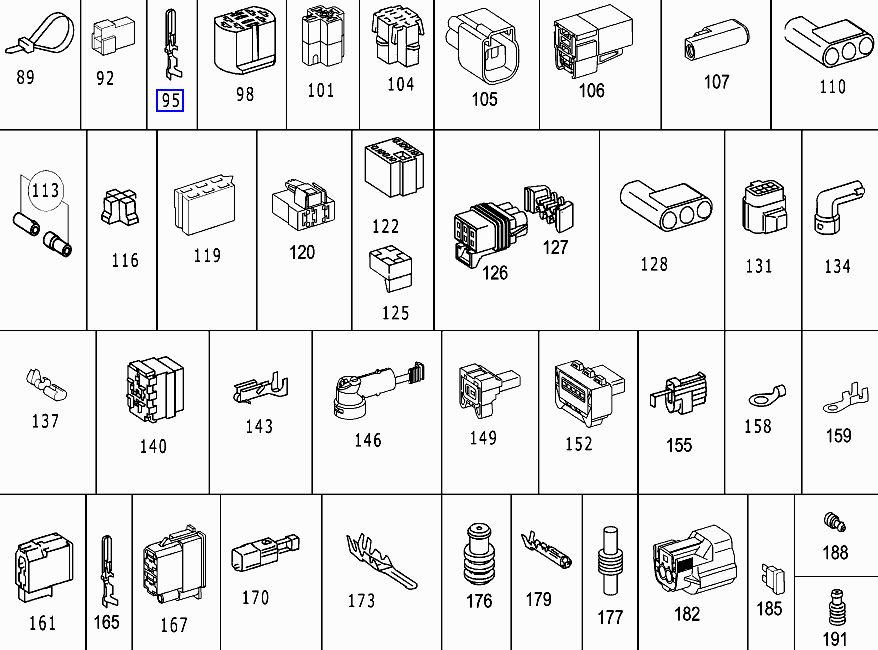 89
92
95
98
101
104
105
106
107
110

113
116
119
120
122
125
126
127
128
131
134

137
140
143
146
149
152
155
158
159

161
165
167
170
173
176
179
177
182
185
188
191